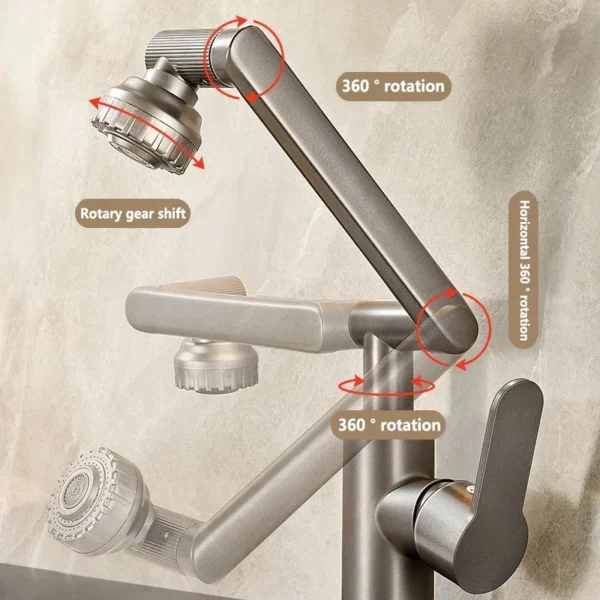 360 ° rotation

Rotary gear shift

Horizontal 360 ° rotation

360 ° rotation